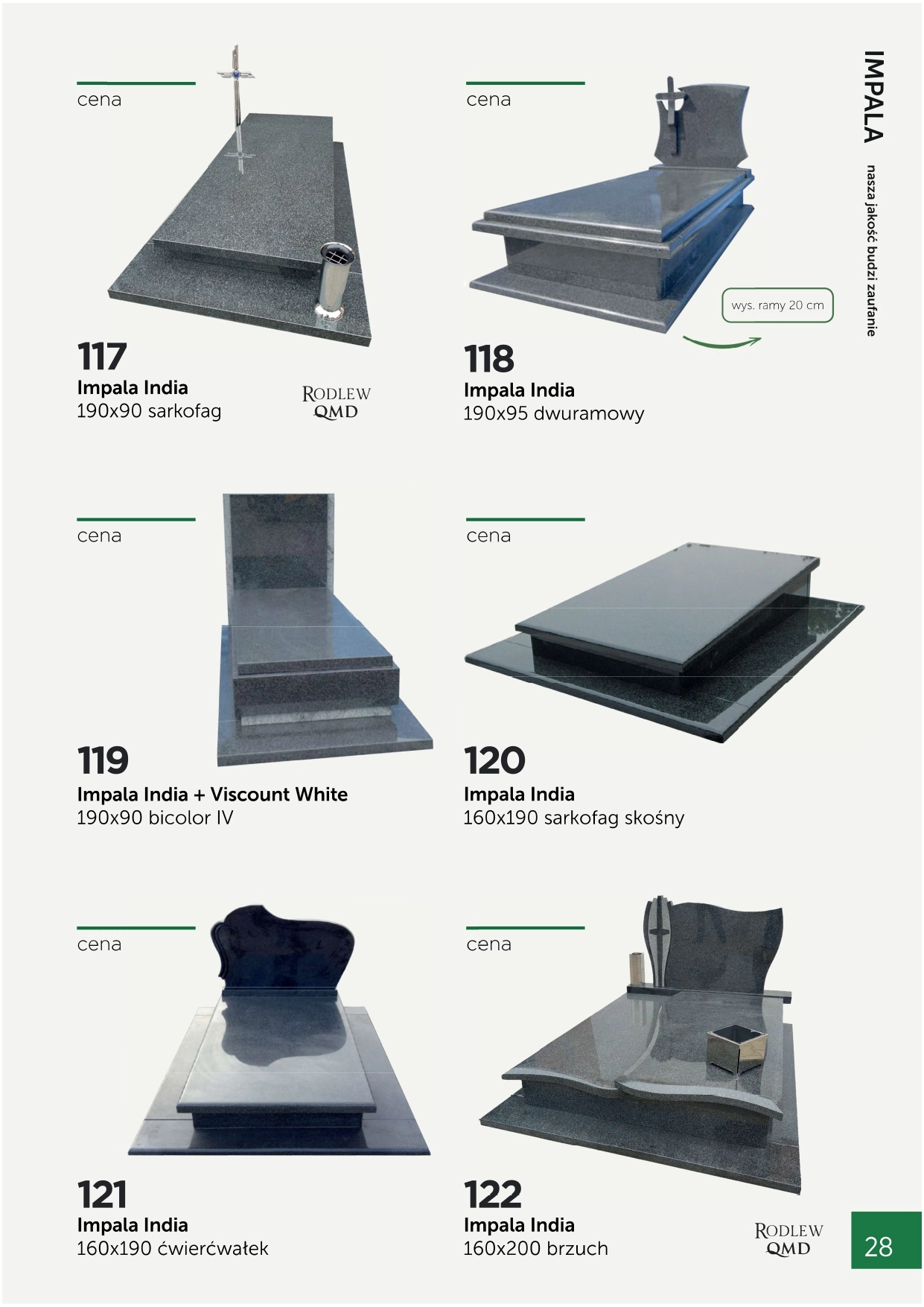 IMPALA
nasza jakość budzi zaufanie

cena

117
Impala India
190x90 sarkofag

RODLEW
QMD

cena

wys. ramy 20 cm

118
Impala India
190x95 dwuramowy

cena

119
Impala India + Viscount White
190x90 bicolor IV

cena

120
Impala India
160x190 sarkofag skośny

cena

121
Impala India
160x190 ćwierćwałek

cena

122
Impala India
160x200 brzuch

RODLEW
QMD

28