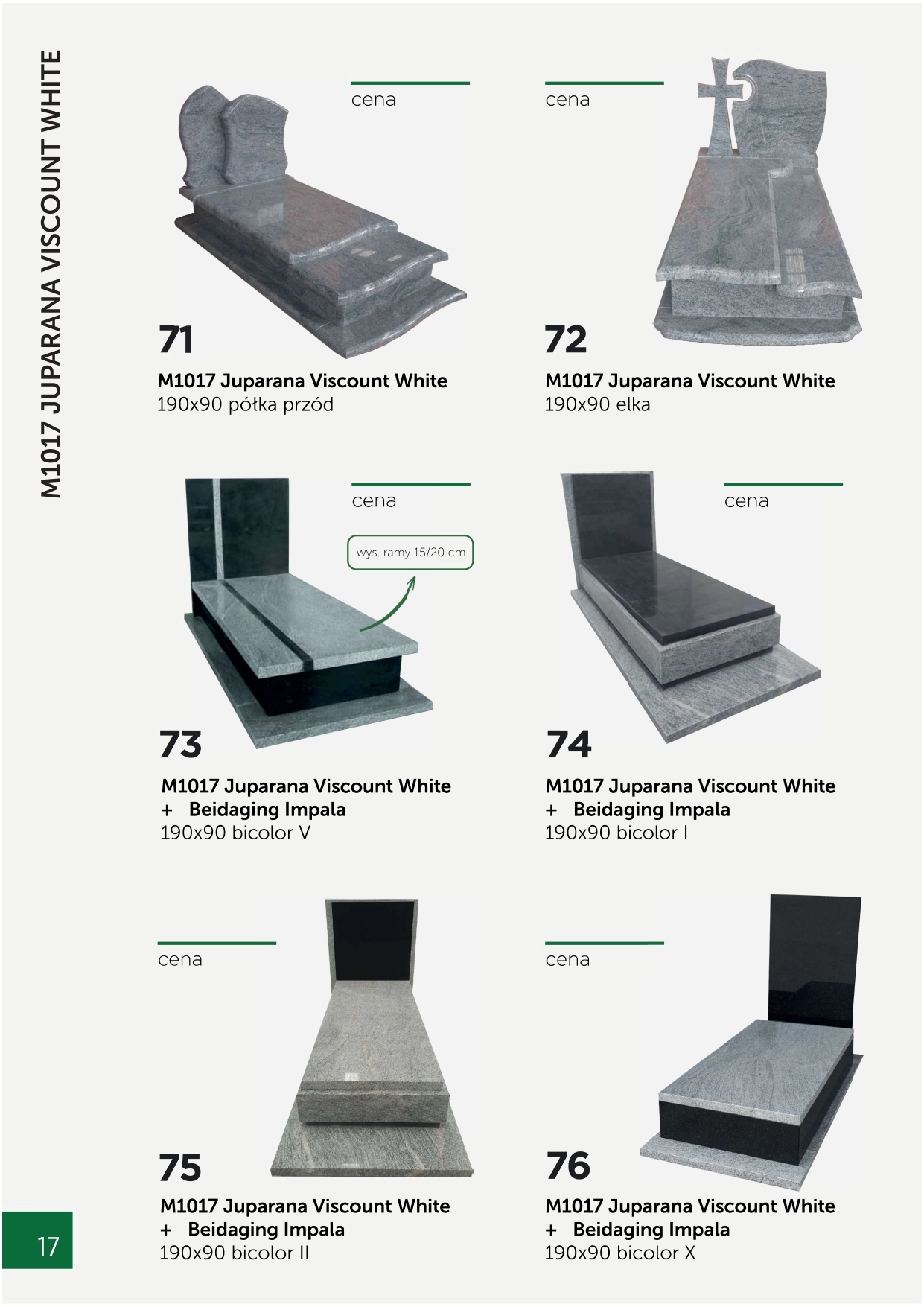 M1017 JUPARANA VISCOUNT WHITE

cena

71

M1017 Juparana Viscount White
190x90 półka przód

cena

72

M1017 Juparana Viscount White
190x90 elka

cena

wys. ramy 15/20 cm

73

M1017 Juparana Viscount White
+ Beidaging Impala
190x90 bicolor V

cena

74

M1017 Juparana Viscount White
+ Beidaging Impala
190x90 bicolor I

cena

75

M1017 Juparana Viscount White
+ Beidaging Impala
190x90 bicolor II

cena

76

M1017 Juparana Viscount White
+ Beidaging Impala
190x90 bicolor X

17