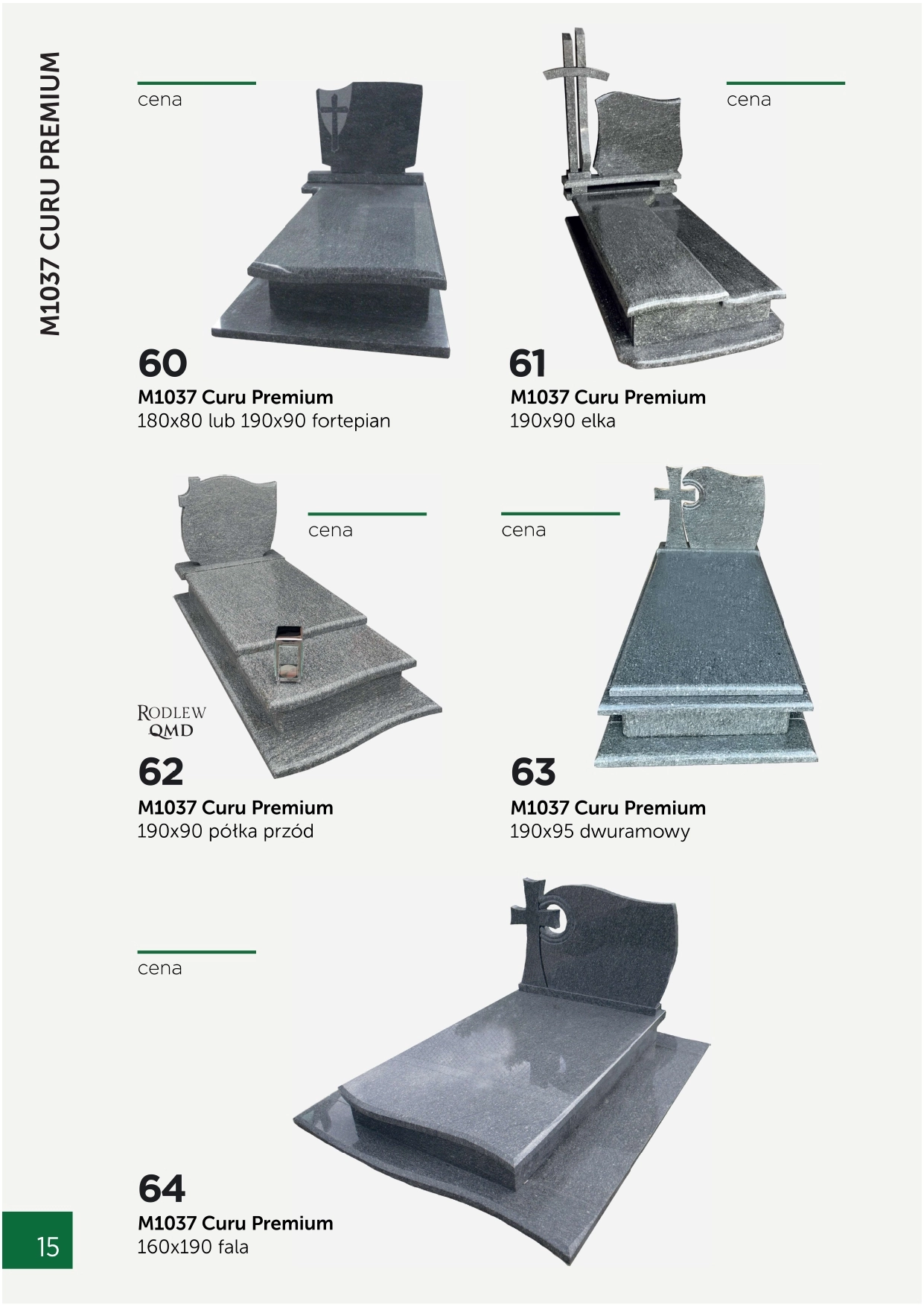 M1037 CURU PREMIUM

cena

60
M1037 Curu Premium
180x80 lub 190x90 fortepian

cena

61
M1037 Curu Premium
190x90 elka

cena

RODLEW
QMD

62
M1037 Curu Premium
190x90 półka przód

cena

63
M1037 Curu Premium
190x95 dwuramowy

cena

64
M1037 Curu Premium
160x190 fala

15